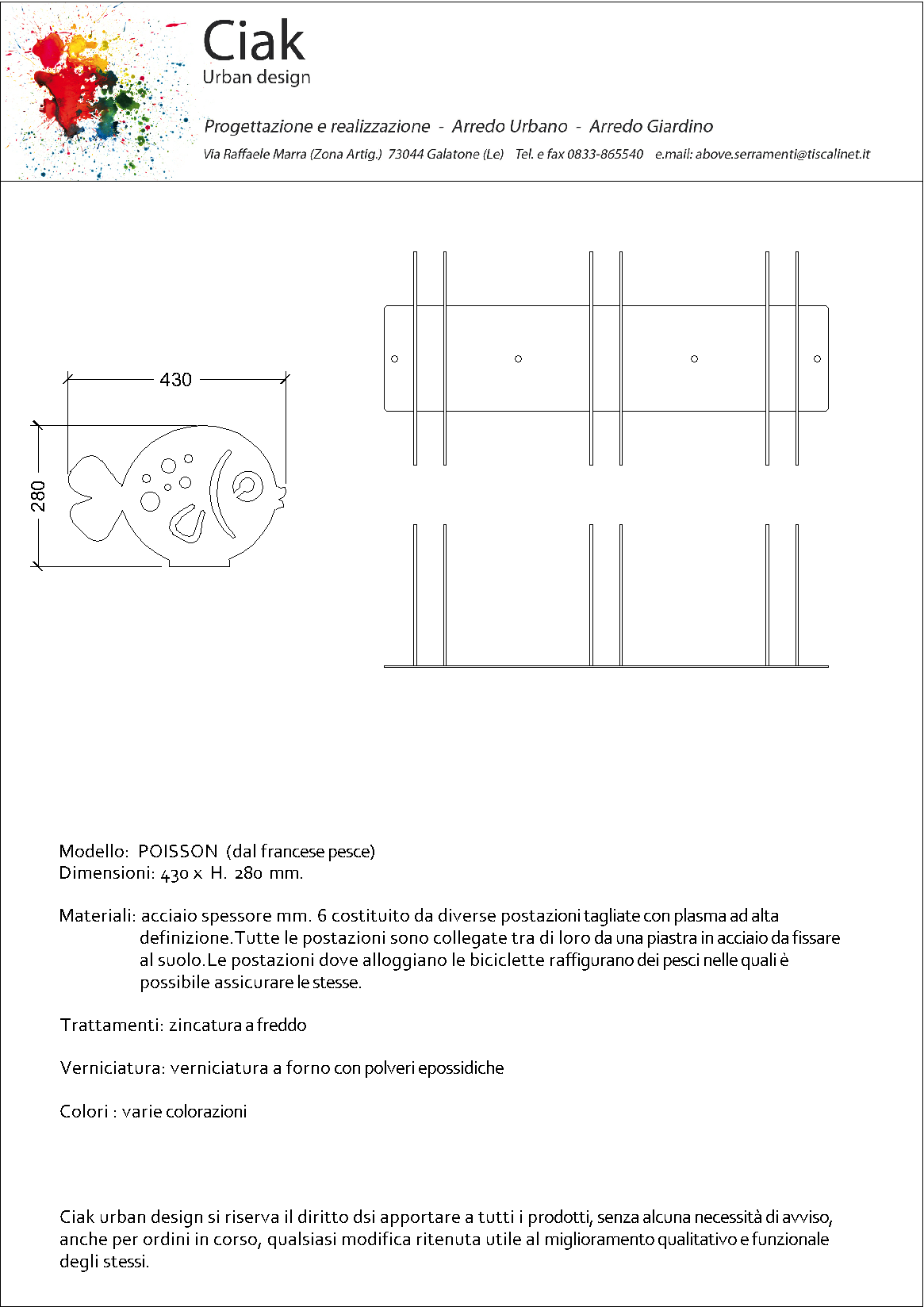 Ciak
Urban design

Progettazione e realizzazione - Arredo Urbano - Arredo Giardino

Via Raffaele Marra (Zona Artig.) 73044 Galatone (Le) Tel. e fax 0833-865540 e.mail: above.serramenti@tiscalinet.it

430

280

Modello: POISSON (dal francese pesce)
Dimensioni: 430 x H. 280 mm.

Materiali: acciaio spessore mm. 6 costituito da diverse postazioni tagliate con plasma ad alta definizione.Tutte le postazioni sono collegate tra di loro da una piastra in acciaio da fissare al suolo.Le postazioni dove alloggiano le biciclette raffigurano dei pesci nelle quali è possibile assicurare le stesse.

Trattamenti: zincatura a freddo

Verniciatura: verniciatura a forno con polveri epossidiche

Colori : varie colorazioni

Ciak urban design si riserva il diritto dsi apportare a tutti i prodotti, senza alcuna necessità di avviso, anche per ordini in corso, qualsiasi modifica ritenuta utile al miglioramento qualitativo e funzionale degli stessi.